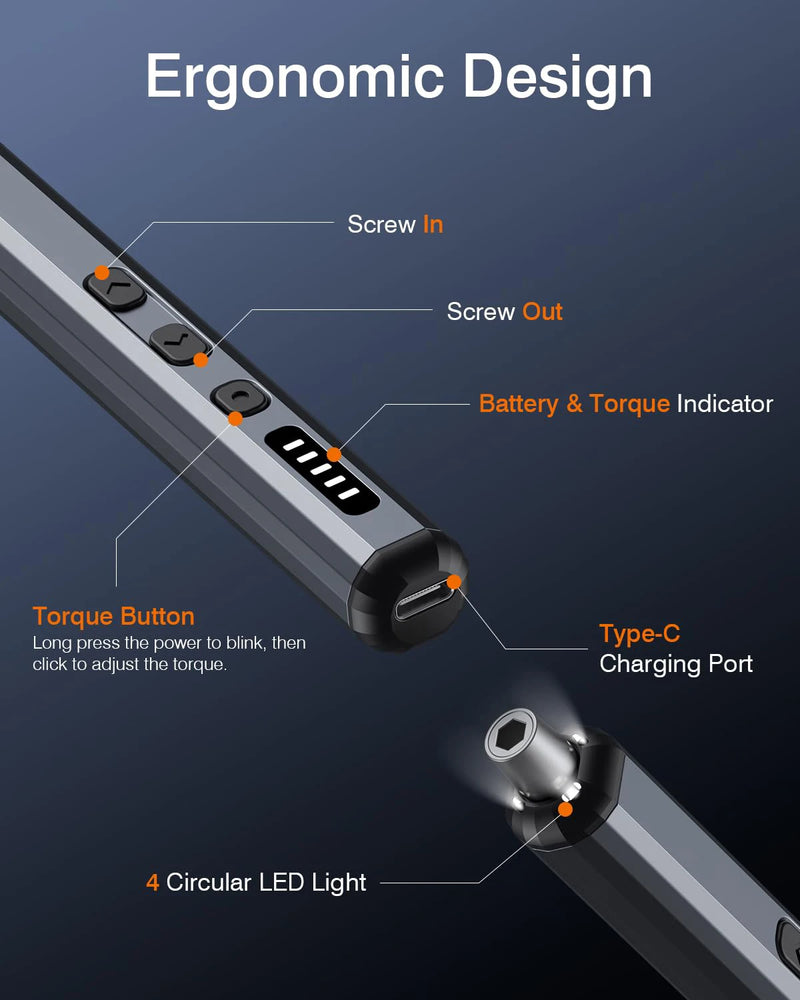 Ergonomic Design

Screw In

Screw Out

Battery & Torque Indicator

Torque Button
Long press the power to blink, then click to adjust the torque.

Type-C
Charging Port

4 Circular LED Light