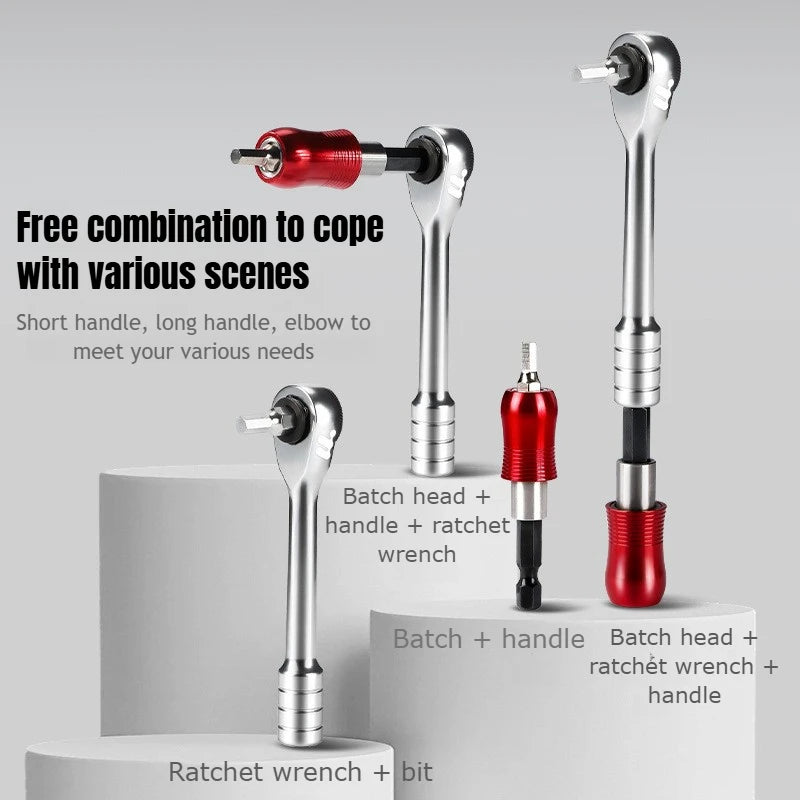 Free combination to cope with various scenes

Short handle, long handle, elbow to meet your various needs

Batch head + handle + ratchet wrench

Batch + handle

Batch head + ratchet wrench + handle

Ratchet wrench + bit