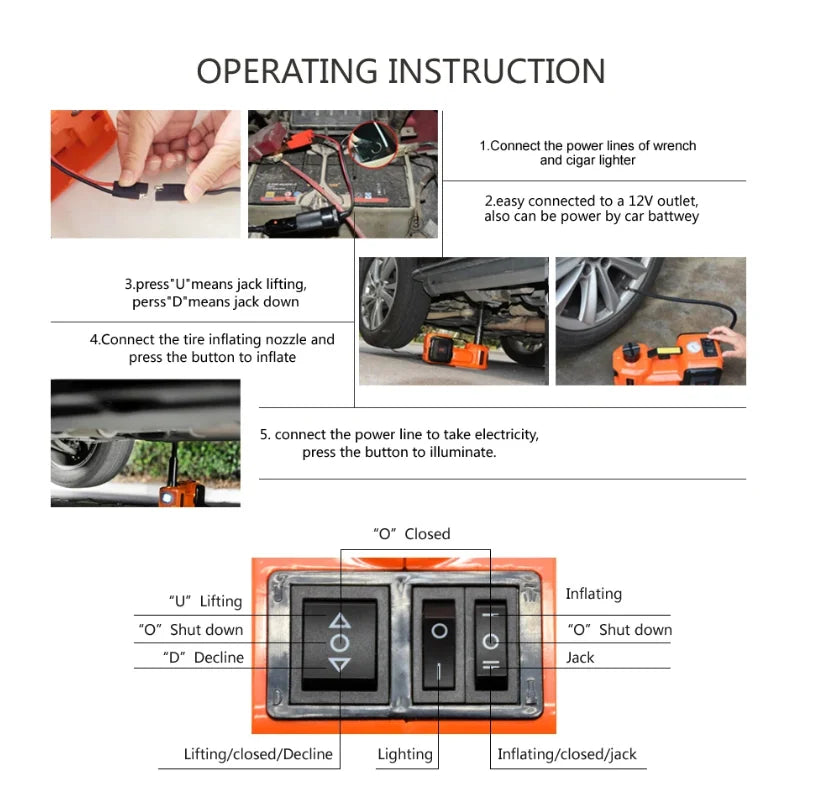 OPERATING INSTRUCTION

1.Connect the power lines of wrench and cigar lighter

2.easy connected to a 12V outlet, also can be power by car battwey

3.press"U"means jack lifting, perss"D"means jack down

4.Connect the tire inflating nozzle and press the button to inflate

5. connect the power line to take electricity, press the button to illuminate.

"O" Closed

"U" Lifting

"O" Shut down

"D" Decline

Inflating

"O" Shut down

Jack

Lifting/closed/Decline

Lighting

Inflating/closed/jack