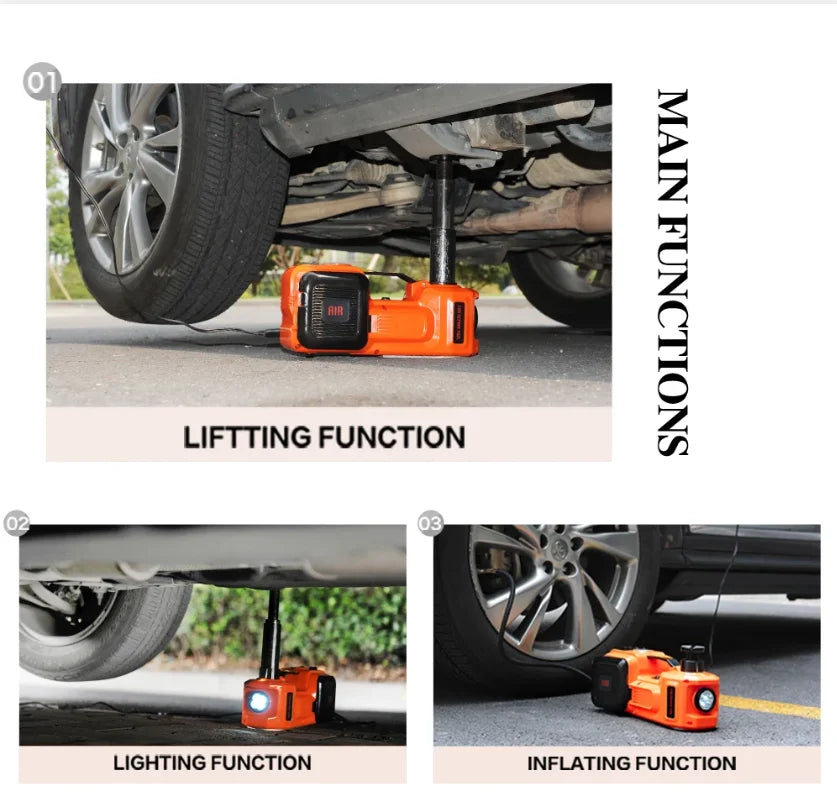 01

AIR

LIFTTING FUNCTION

MAIN FUNCTIONS

02

LIGHTING FUNCTION

03

INFLATING FUNCTION